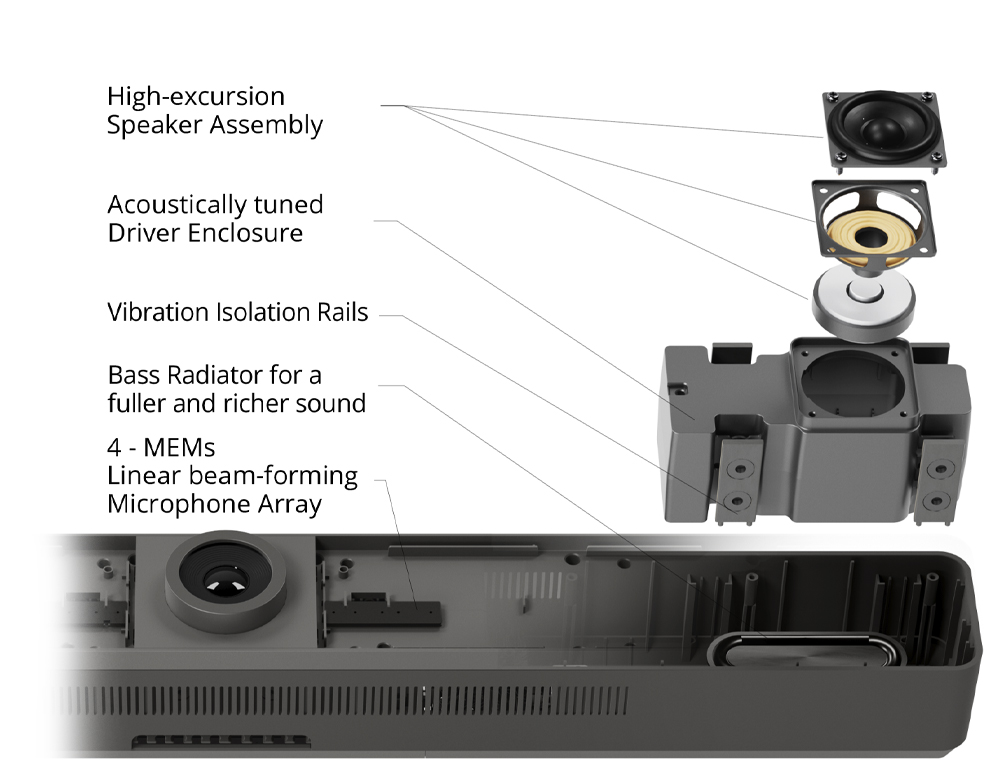 High-excursion
Speaker Assembly

Acoustically tuned
Driver Enclosure

Vibration Isolation Rails

Bass Radiator for a
fuller and richer sound

4 - MEMs
Linear beam-forming
Microphone Array